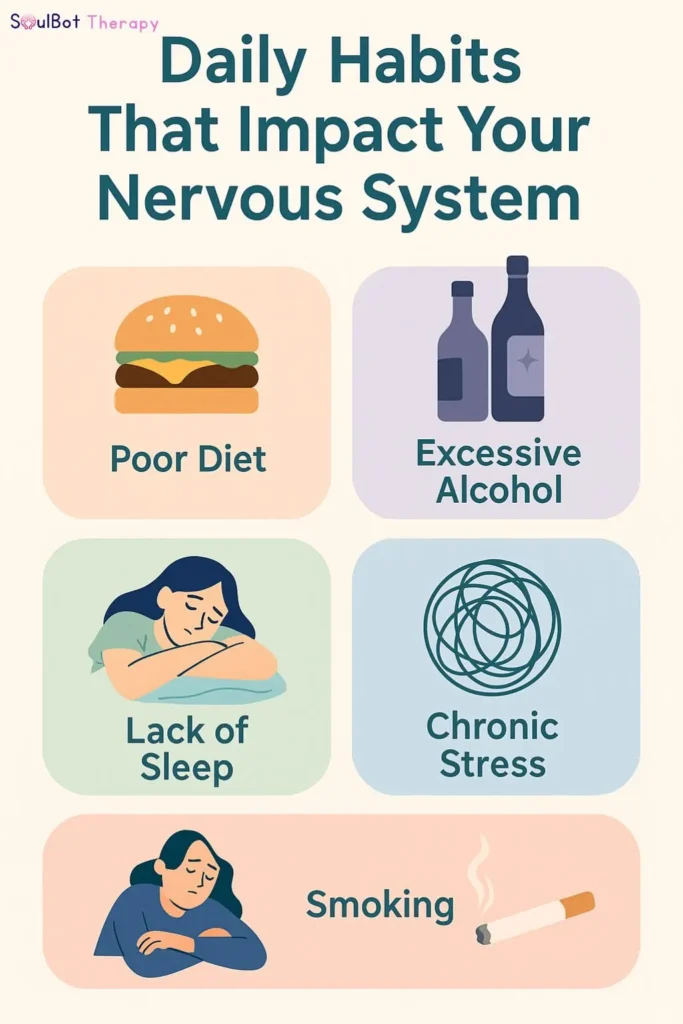 SoulBot Therapy

Daily Habits That Impact Your Nervous System

Poor Diet

Excessive Alcohol

Lack of Sleep

Chronic Stress

Smoking