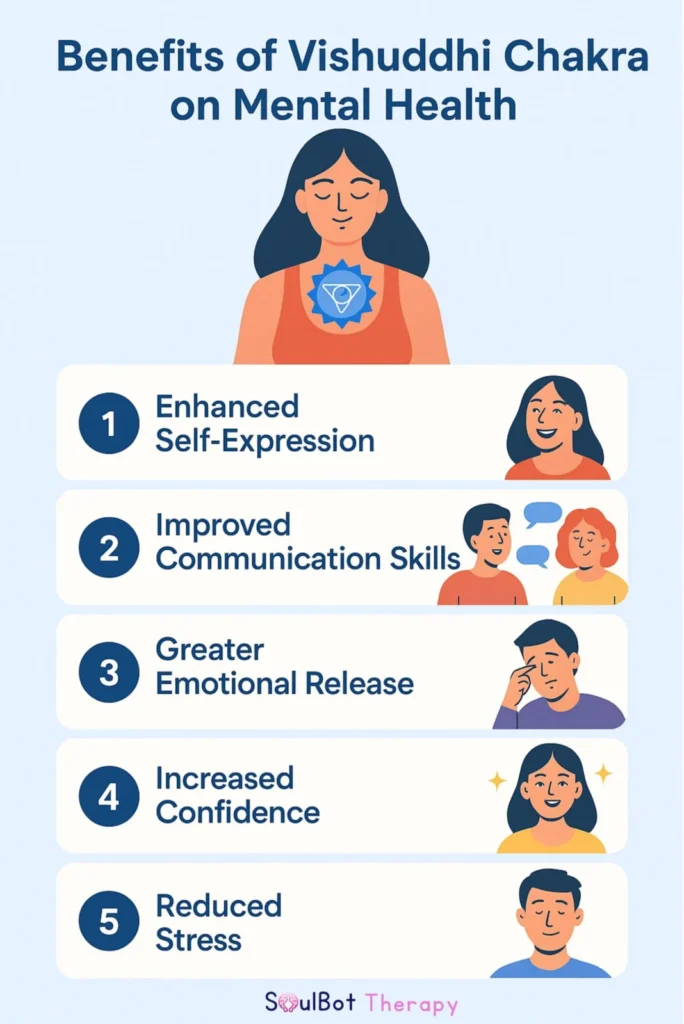 Benefits of Vishuddhi Chakra on Mental Health

1 Enhanced Self-Expression

2 Improved Communication Skills

3 Greater Emotional Release

4 Increased Confidence

5 Reduced Stress

SoulBot Therapy