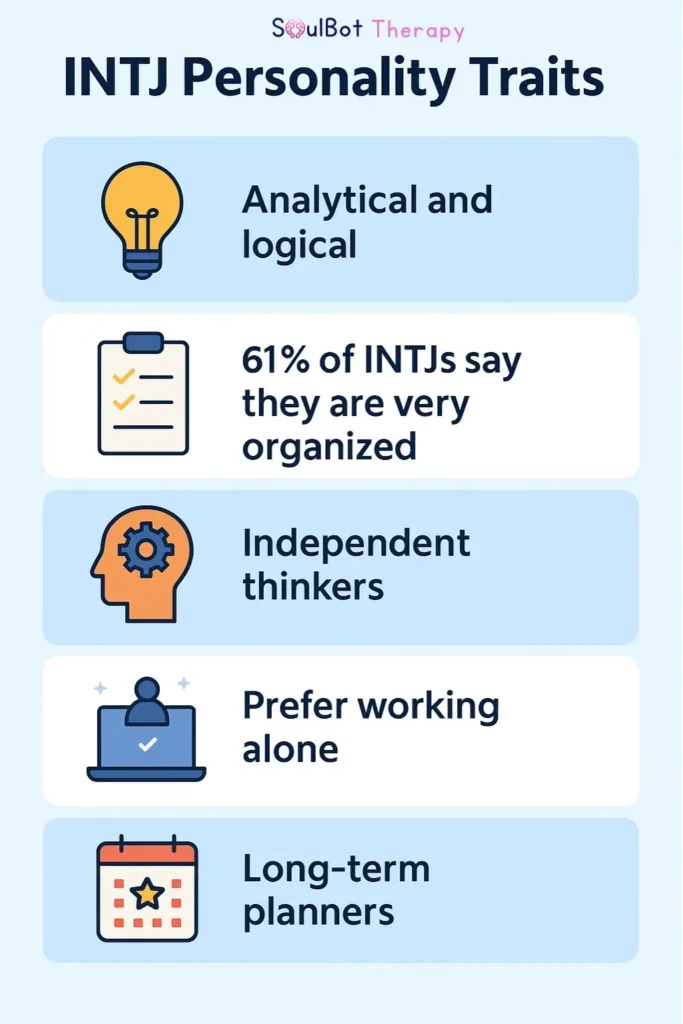 SoulBot Therapy

INTJ Personality Traits

Analytical and logical

61% of INTJs say they are very organized

Independent thinkers

Prefer working alone

Long-term planners