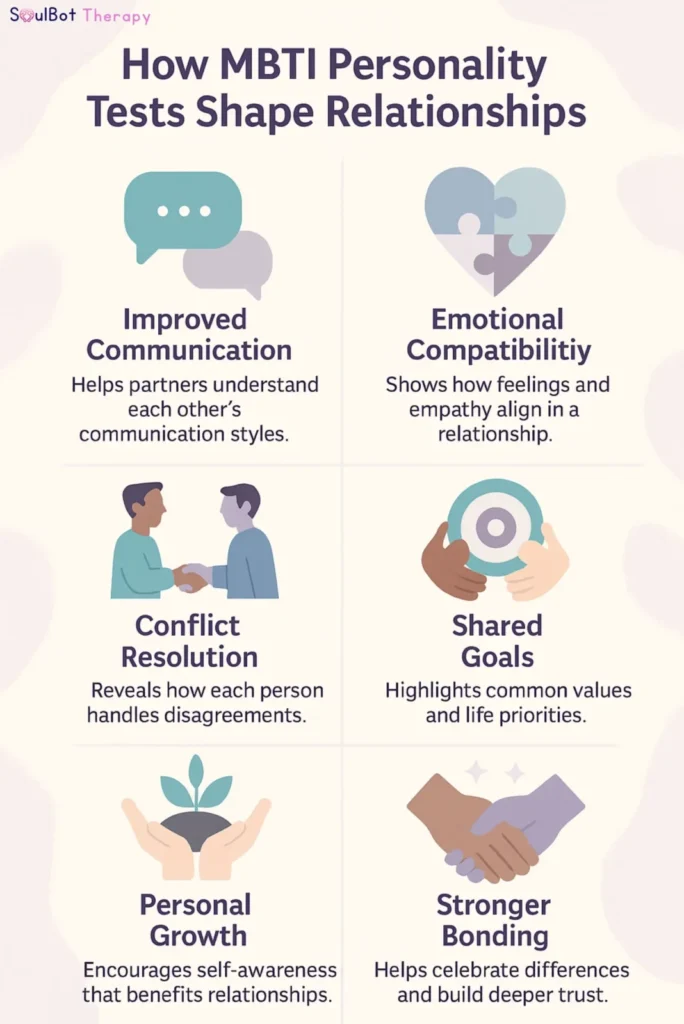 SoulBot Therapy

How MBTI Personality Tests Shape Relationships

Improved Communication
Helps partners understand each other's communication styles.

Emotional Compatibilitiy
Shows how feelings and empathy align in a relationship.

Conflict Resolution
Reveals how each person handles disagreements.

Shared Goals
Highlights common values and life priorities.

Personal Growth
Encourages self-awareness that benefits relationships.

Stronger Bonding
Helps celebrate differences and build deeper trust.