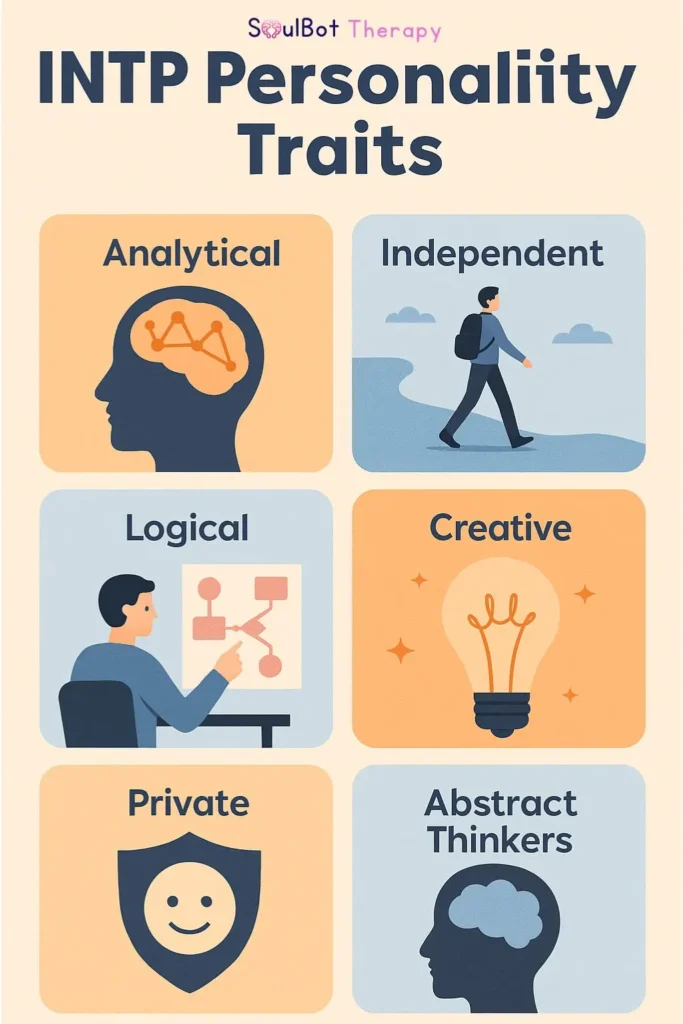 SoulBot Therapy

INTP Personaliity Traits

Analytical

Independent

Logical

Creative

Private

Abstract Thinkers