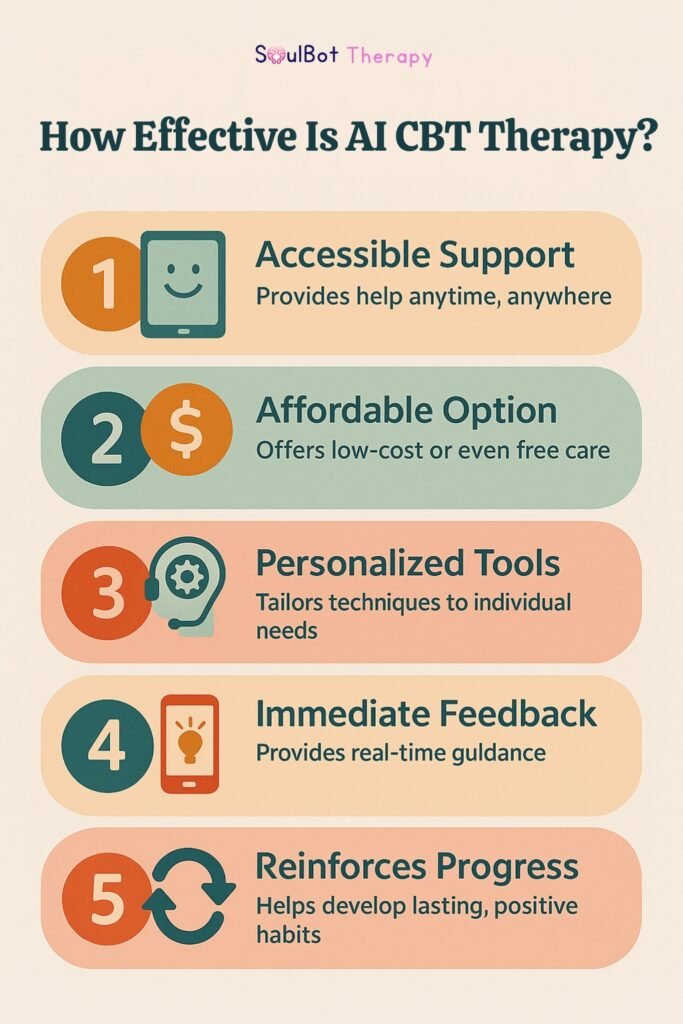 SoulBot Therapy

How Effective Is AI CBT Therapy?

1 Accessible Support
Provides help anytime, anywhere

2 $ Affordable Option
Offers low-cost or even free care

3 Personalized Tools
Tailors techniques to individual needs

4 Immediate Feedback
Provides real-time guldance

5 Reinforces Progress
Helps develop lasting, positive habits