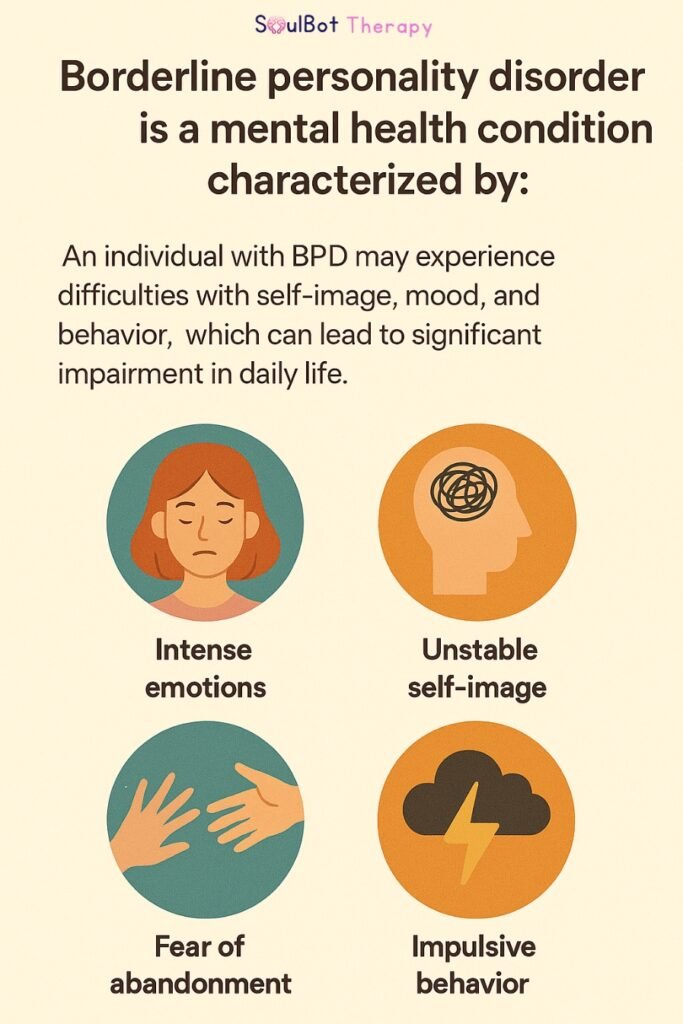 SoulBot Therapy

Borderline personality disorder is a mental health condition characterized by:

An individual with BPD may experience difficulties with self-image, mood, and behavior, which can lead to significant impairment in daily life.

Intense emotions

Unstable self-image

Fear of abandonment

Impulsive behavior