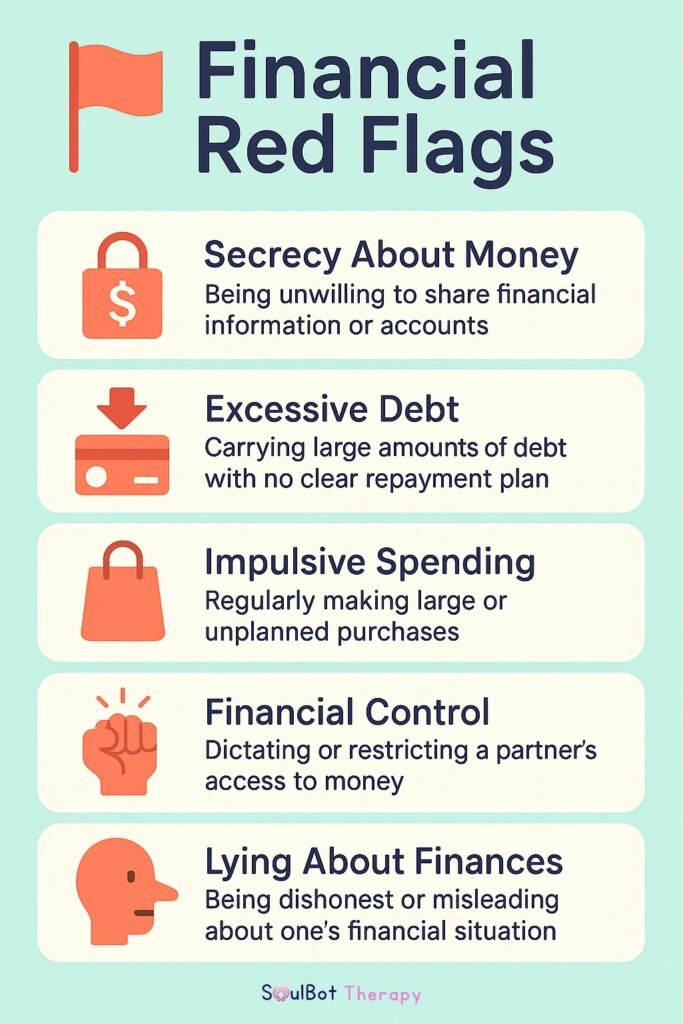 Financial Red Flags

$

Secrecy About Money
Being unwilling to share financial information or accounts

Excessive Debt
Carrying large amounts of debt with no clear repayment plan

Impulsive Spending
Regularly making large or unplanned purchases

Financial Control
Dictating or restricting a partner's access to money

Lying About Finances
Being dishonest or misleading about one's financial situation

SoulBot Therapy